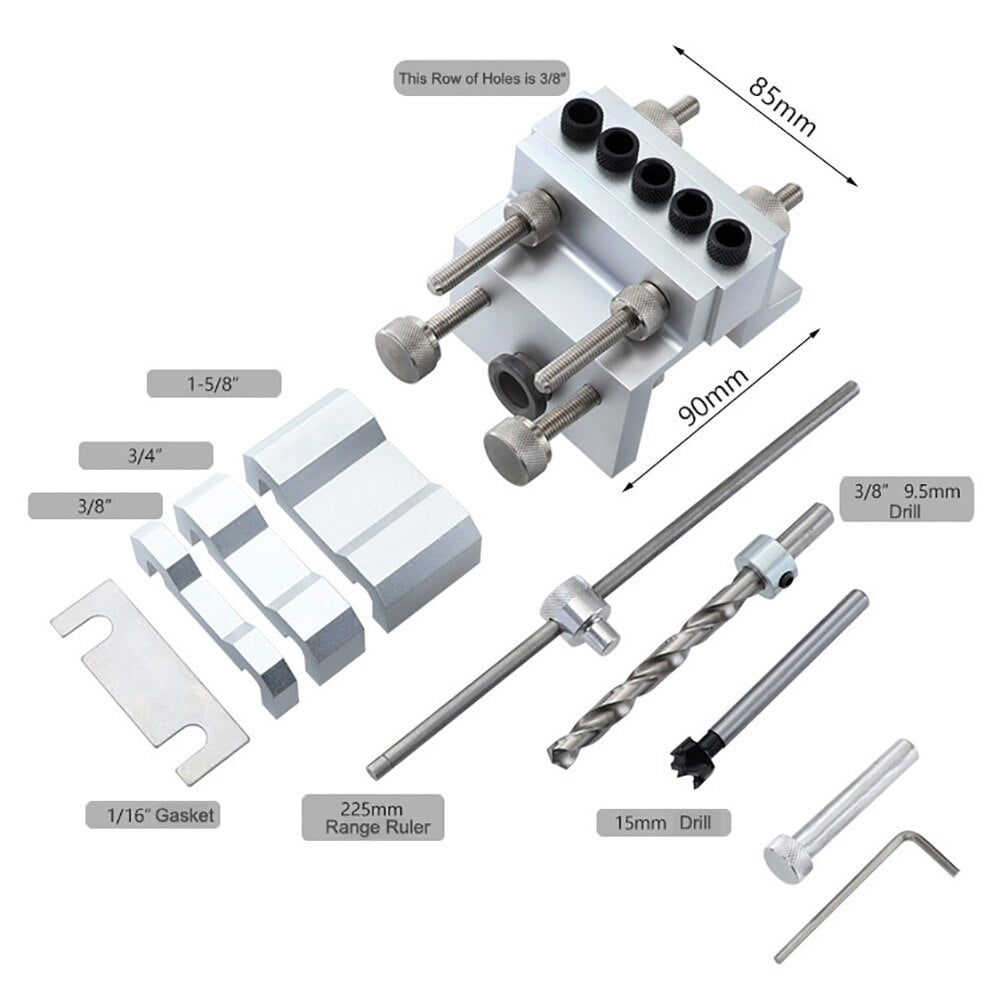 This Row of Holes is 3/8"

85mm

90mm

1-5/8"

3/4"

3/8"

3/8" 9.5mm Drill

1/16" Gasket

225mm Range Ruler

15mm Drill