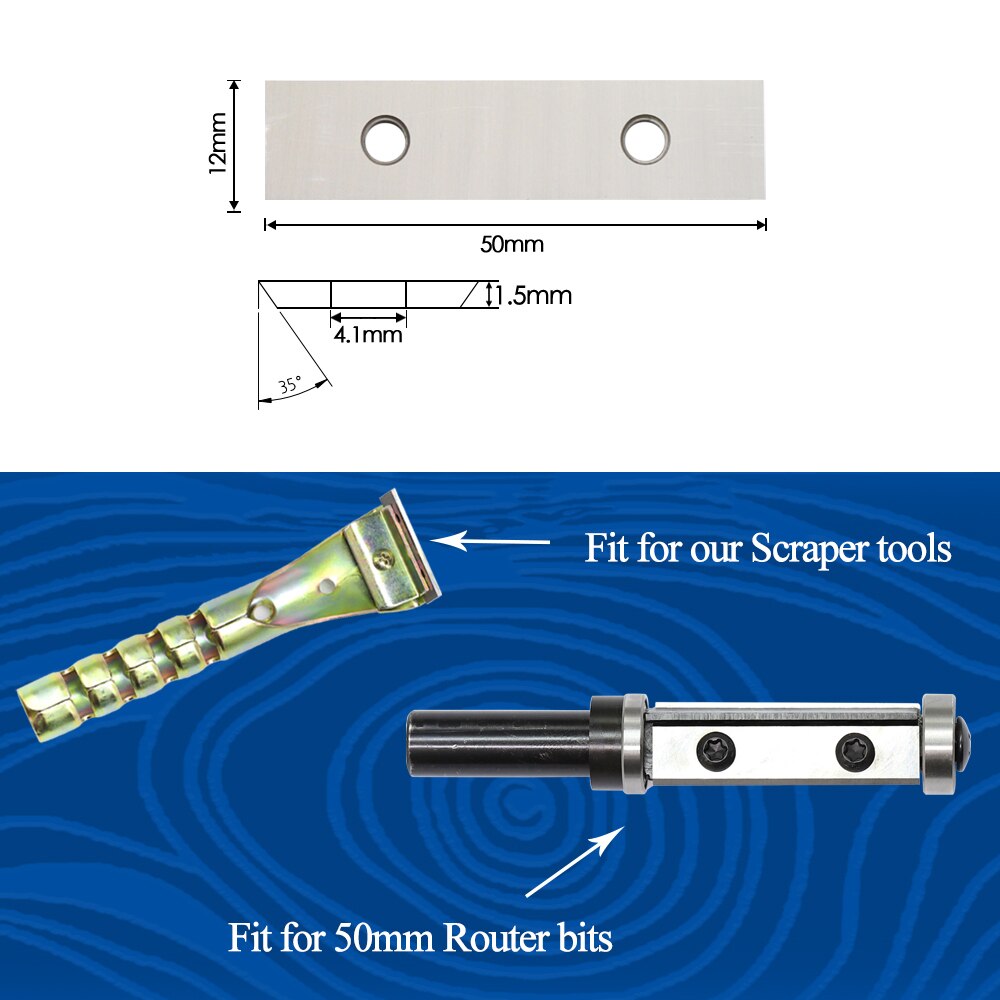 12mm

50mm

1.5mm

4.1mm

35°

Fit for our Scraper tools

Fit for 50mm Router bits